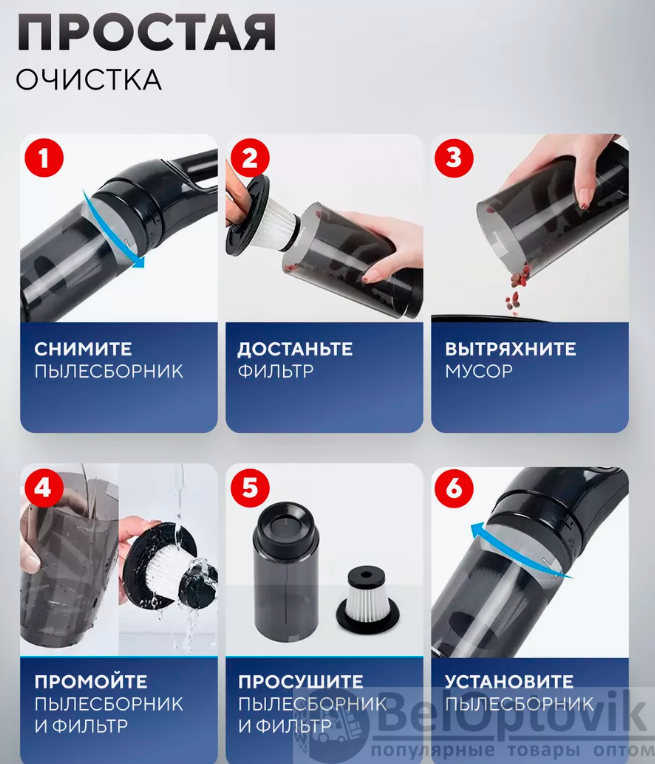 ПРОСТАЯ
ОЧИСТКА

1
СНИМИТЕ
ПЫЛЕСБОРНИК

2
ДОСТАНЬТЕ
ФИЛЬТР

3
ВЫТРЯХНИТЕ
МУСОР

4
ПРОМОЙТЕ
ПЫЛЕСБОРНИК
И ФИЛЬТР

5
ПРОСУШИТЕ
ПЫЛЕСБОРНИК
И ФИЛЬТР

6
УСТАНОВИТЕ
ПЫЛЕСБОРНИК

BelOptovik
популярные товары оптом